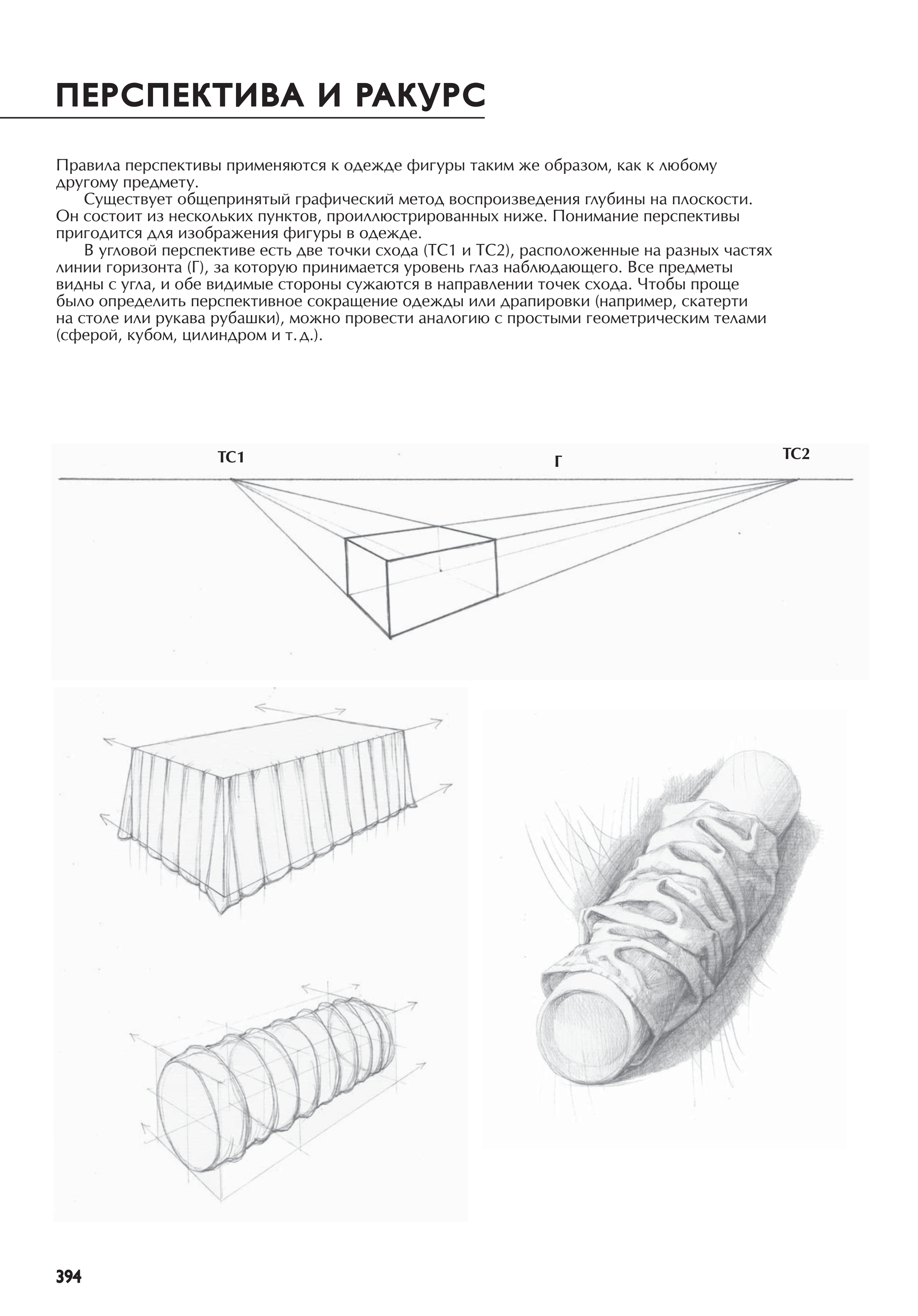 ПЕРСПЕКТИВА И РАКУРС

Правила перспективы применяются к одежде фигуры таким же образом, как к любому другому предмету.

Существует общепринятый графический метод воспроизведения глубины на плоскости. Он состоит из нескольких пунктов, проиллюстрированных ниже. Понимание перспективы пригодится для изображения фигуры в одежде.

В угловой перспективе есть две точки схода (ТС1 и ТС2), расположенные на разных частях линии горизонта (Г), за которую принимается уровень глаз наблюдающего. Все предметы видны с угла, и обе видимые стороны сужаются в направлении точек схода. Чтобы проще было определить перспективное сокращение одежды или драпировки (например, скатерти на столе или рукава рубашки), можно провести аналогию с простыми геометрическим телами (сферой, кубом, цилиндром и т. д.).

ТС1

Г

ТС2

394